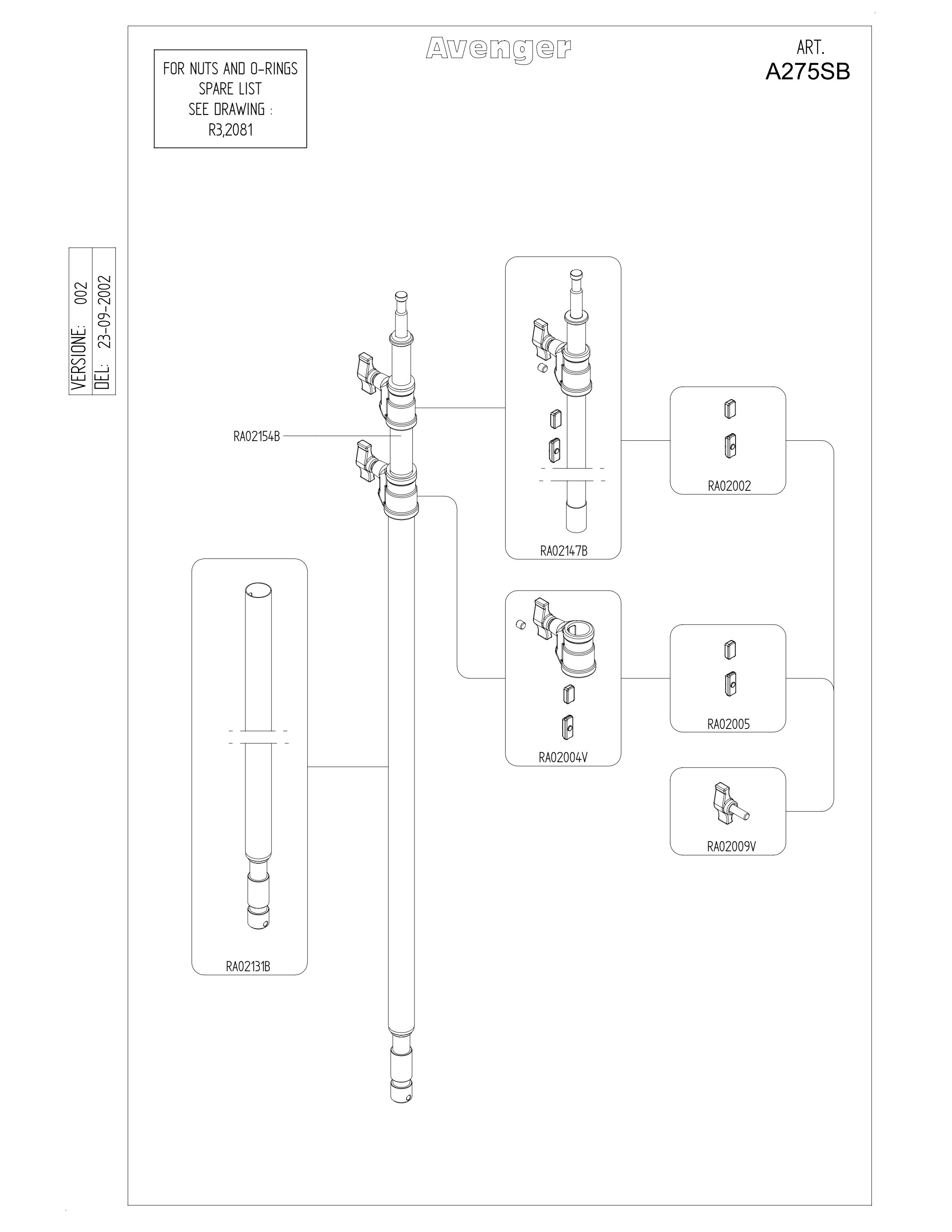 FOR NUTS AND O-RINGS
SPARE LIST
SEE DRAWING :
R3,2081

Avenger

ART.
A275SB

VERSIONE: 002
DEL: 23-09-2002

RA02154B

RA02147B

RA02002

RA02004V

RA02005

RA02009V

RA02131B