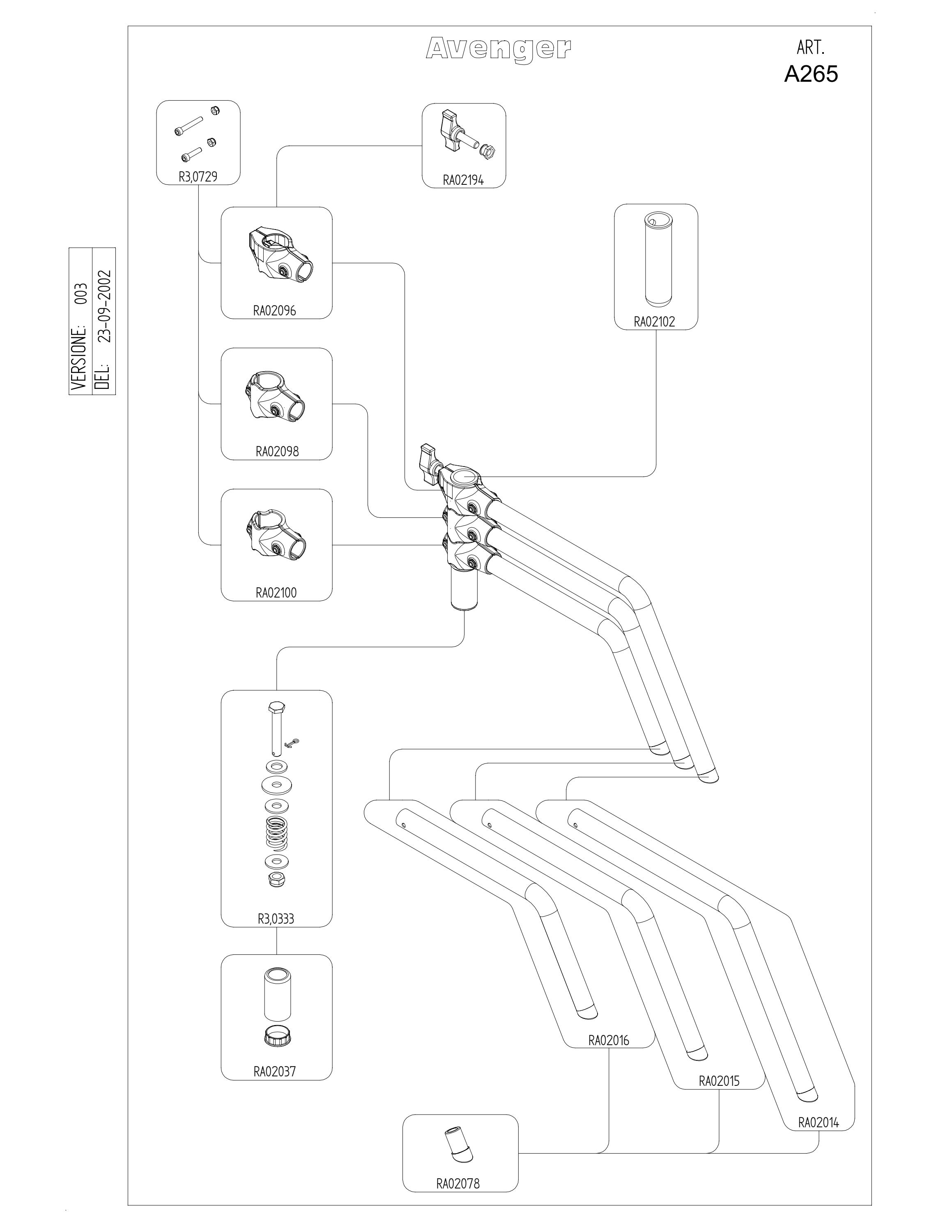 Avenger

ART.
A265

VERSIONE: 003
DEL: 23-09-2002

R3,0729

RA02194

RA02096

RA02102

RA02098

RA02100

R3,0333

RA02037

RA02016

RA02015

RA02014

RA02078